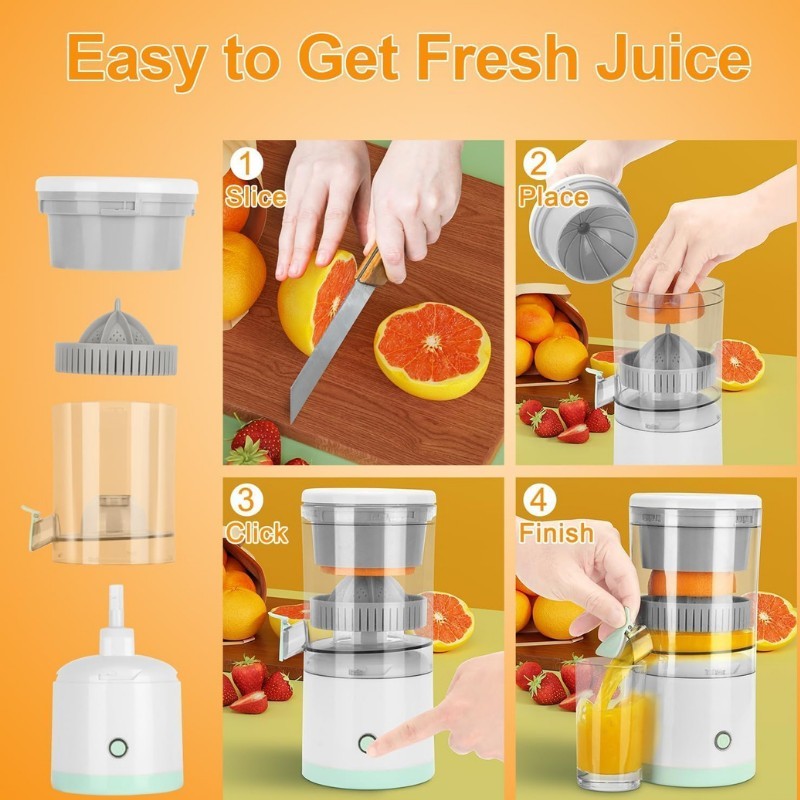 Easy to Get Fresh Juice

1 Slice

2 Place

3 Click

4 Finish