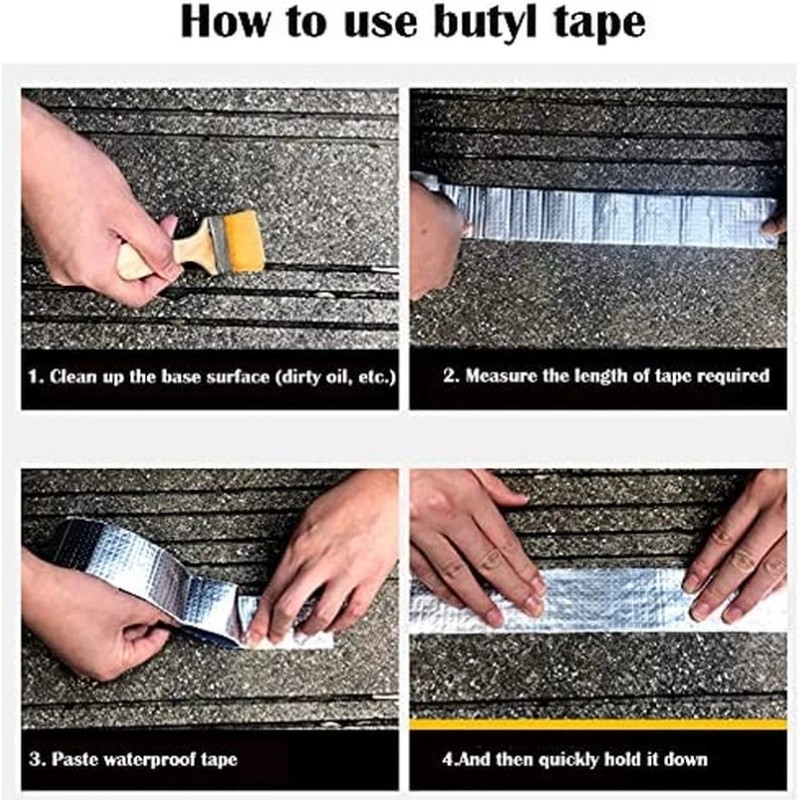 How to use butyl tape

1. Clean up the base surface (dirty oil, etc.)

2. Measure the length of tape required

3. Paste waterproof tape

4.And then quickly hold it down